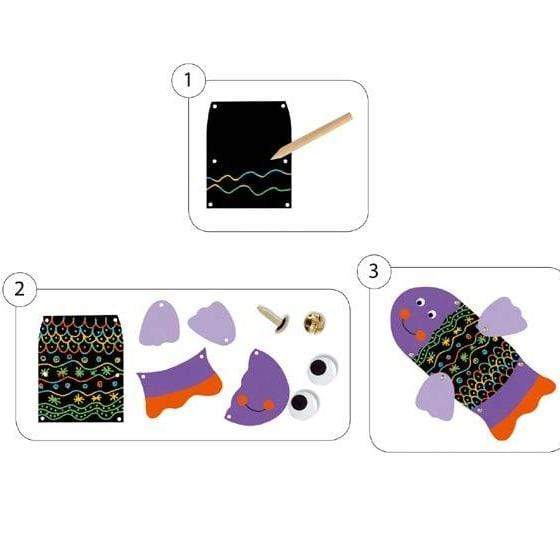 1

2

3